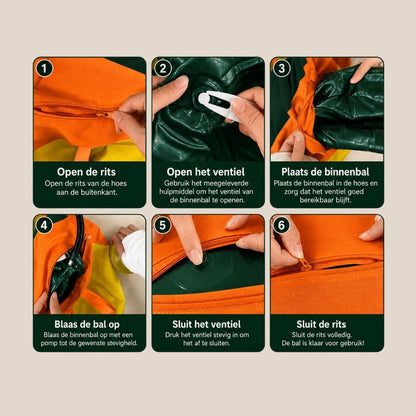 1
Open de rits
Open de rits van de hoes aan de buitenkant.

2
Open het ventiel
Gebruik het meegeleverde hulpmiddel om het ventiel van de binnenbal te openen.

3
Plaats de binnenbal
Plaats de binnenbal in de hoes en zorg dat het ventiel goed bereikbaar blijft.

4
Blaas de bal op
Blaas de binnenbal op met een pomp tot de gewenste stevigheid.

5
Sluit het ventiel
Druk het ventiel stevig in om het af te sluiten.

6
Sluit de rits
Sluit de rits volledig. De bal is klaar voor gebruik!