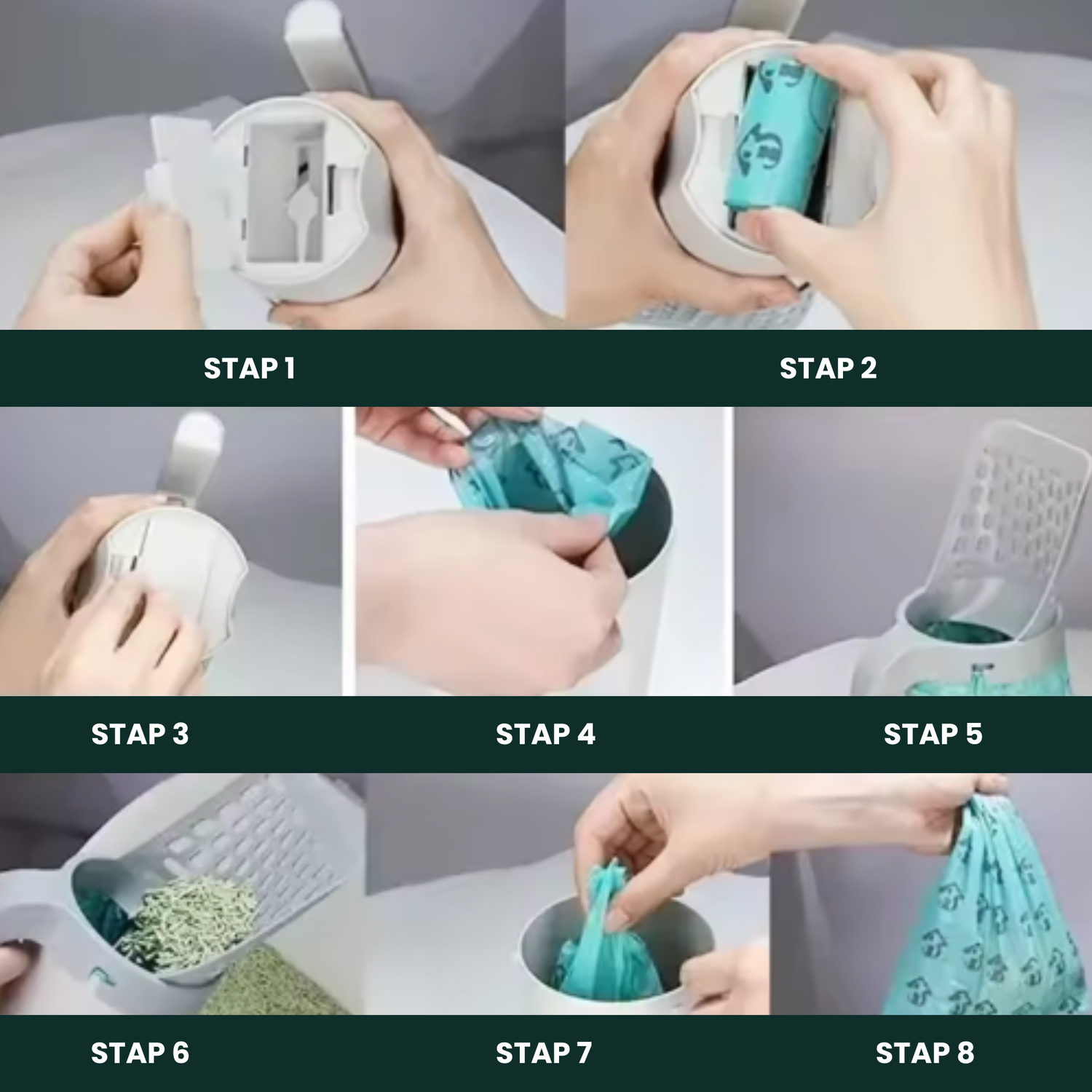 STAP 1

STAP 2

STAP 3

STAP 4

STAP 5

STAP 6

STAP 7

STAP 8